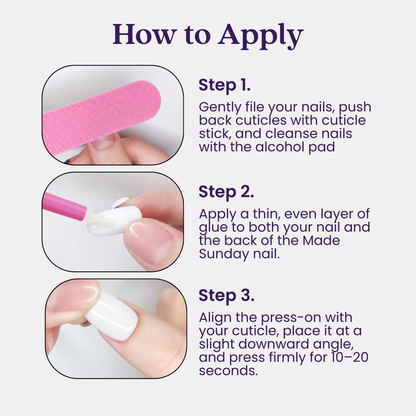 How to Apply

Step 1.

Gently file your nails, push back cuticles with cuticle stick, and cleanse nails with the alcohol pad

Step 2.

Apply a thin, even layer of glue to both your nail and the back of the Made Sunday nail.

Step 3.

Align the press-on with your cuticle, place it at a slight downward angle, and press firmly for 10–20 seconds.